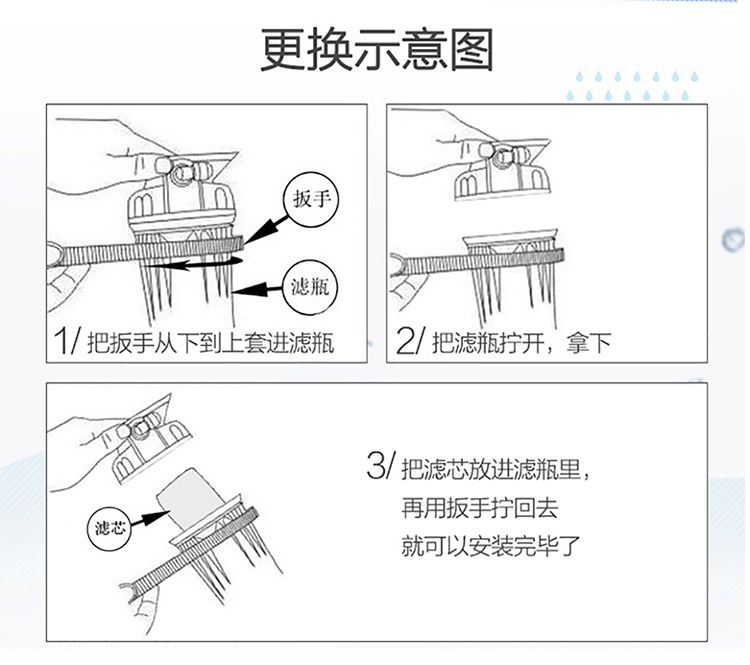 更换示意图

扳手

滤瓶

1/ 把扳手从下到上套进滤瓶

2/ 把滤瓶拧开，拿下

滤芯

3/ 把滤芯放进滤瓶里，
再用扳手拧回去
就可以安装完毕了