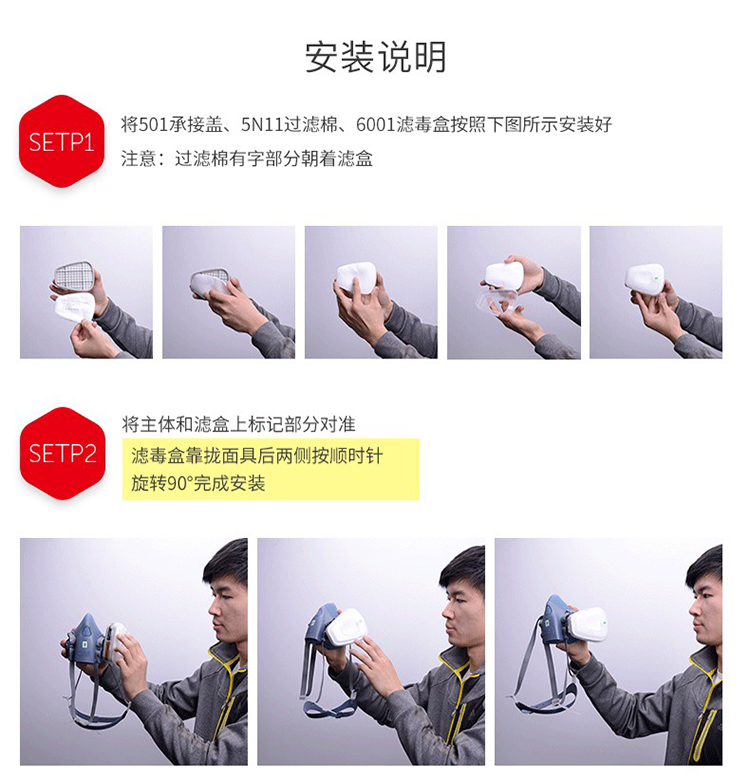 安装说明

SETP1

将501承接盖、5N11过滤棉、6001滤毒盒按照下图所示安装好
注意：过滤棉有字部分朝着滤盒

SETP2

将主体和滤盒上标记部分对准
滤毒盒靠拢面具后两侧按顺时针旋转90°完成安装