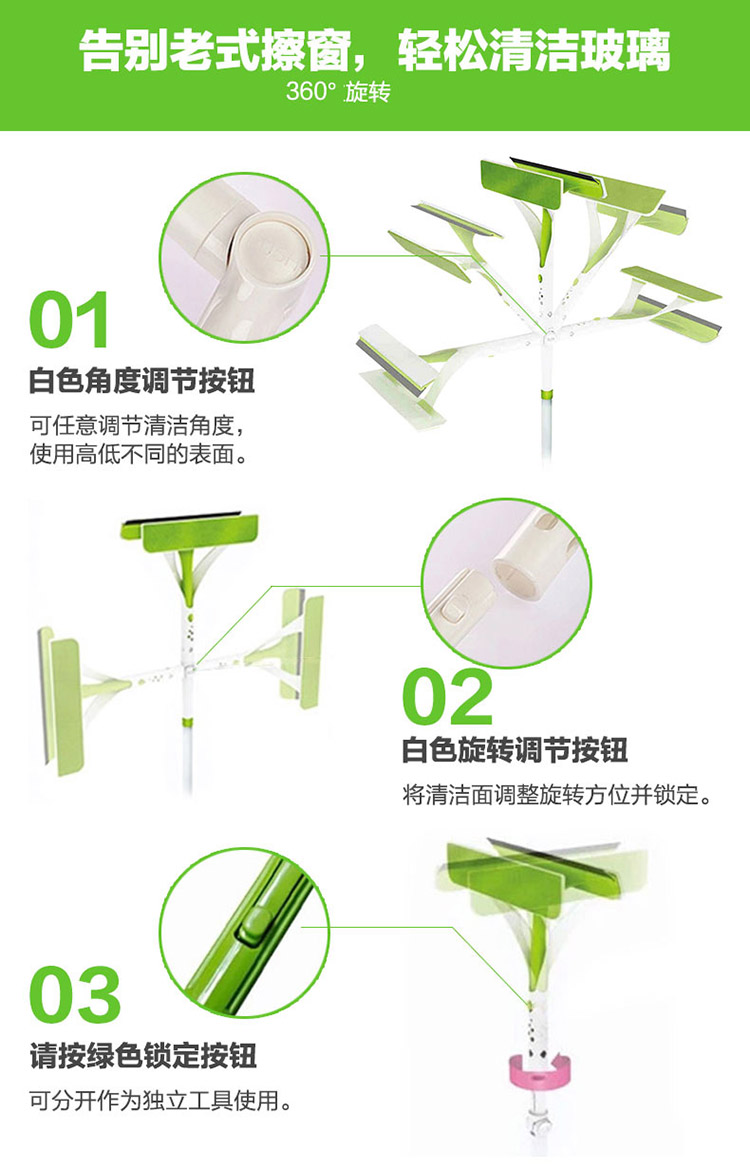 告别老式擦窗，轻松清洁玻璃

360° 旋转

01

白色角度调节按钮

可任意调节清洁角度，使用高低不同的表面。

02

白色旋转调节按钮

将清洁面调整旋转方位并锁定。

03

请按绿色锁定按钮

可分开作为独立工具使用。